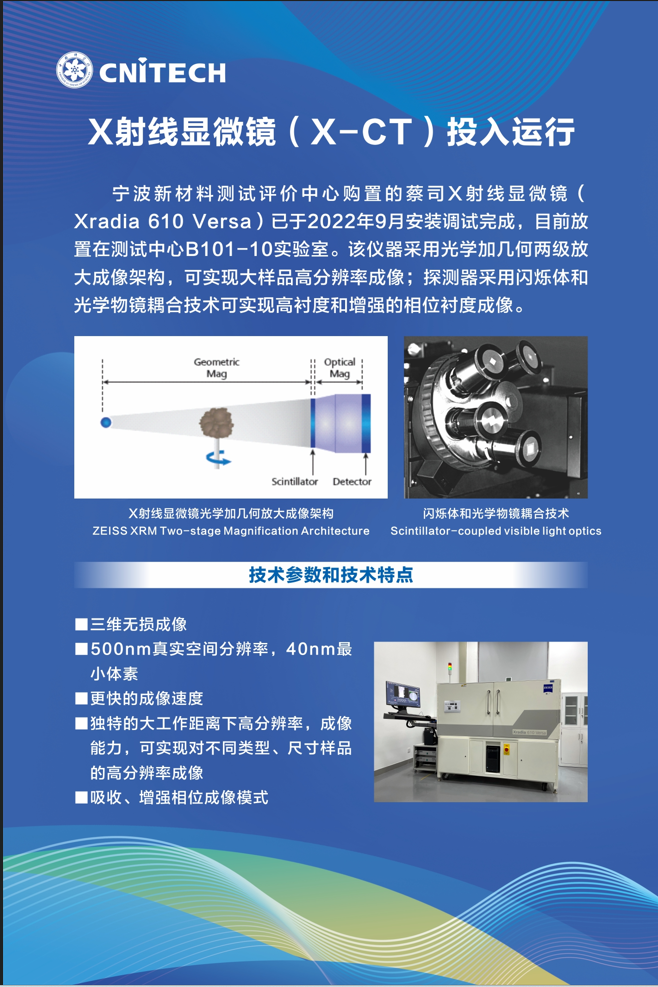 CNITECH

X射线显微镜（X-CT）投入运行

宁波新材料测试评价中心购置的蔡司X射线显微镜（Xradia 610 Versa）已于2022年9月安装调试完成，目前放置在测试中心B101-10实验室。该仪器采用光学加几何两级放大成像架构，可实现大样品高分辨率成像；探测器采用闪烁体和光学物镜耦合技术可实现高衬度和增强的相位衬度成像。

Geometric Mag

Optical Mag

Scintillator

Detector

X射线显微镜光学加几何放大成像架构
ZEISS XRM Two-stage Magnification Architecture

闪烁体和光学物镜耦合技术
Scintillator-coupled visible light optics

技术参数和技术特点

■三维无损成像
■500nm真实空间分辨率，40nm最小体素
■更快的成像速度
■独特的大工作距离下高分辨率，成像能力，可实现对不同类型、尺寸样品的高分辨率成像
■吸收、增强相位成像模式